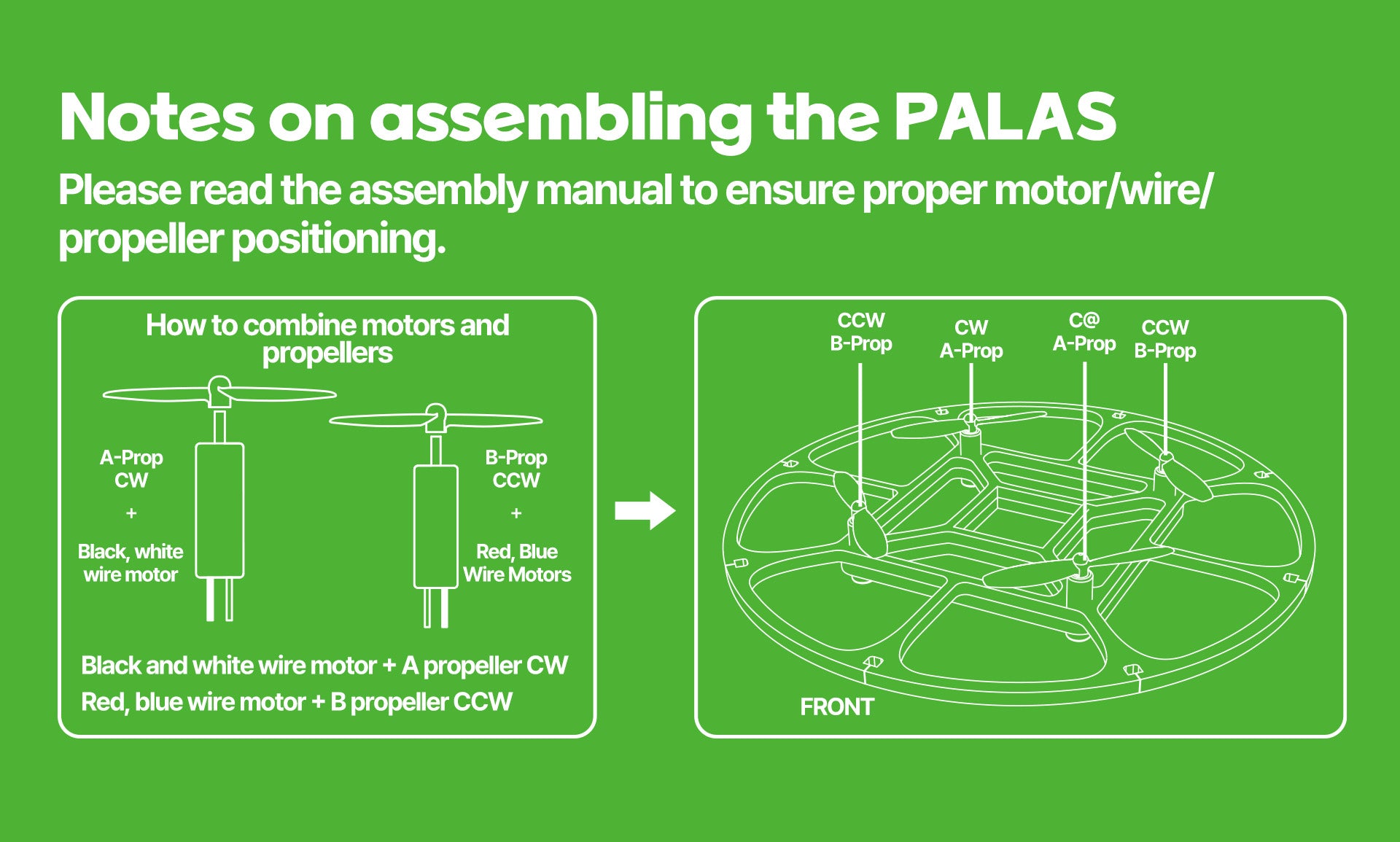 Notes on assembling the PALAS

Please read the assembly manual to ensure proper motor/wire/propeller positioning.

How to combine motors and propellers

A-Prop
CW
+
Black, white wire motor

B-Prop
CCW
+
Red, Blue Wire Motors

Black and white wire motor + A propeller CW
Red, blue wire motor + B propeller CCW

CCW
B-Prop

CW
A-Prop

C@
A-Prop

CCW
B-Prop

FRONT