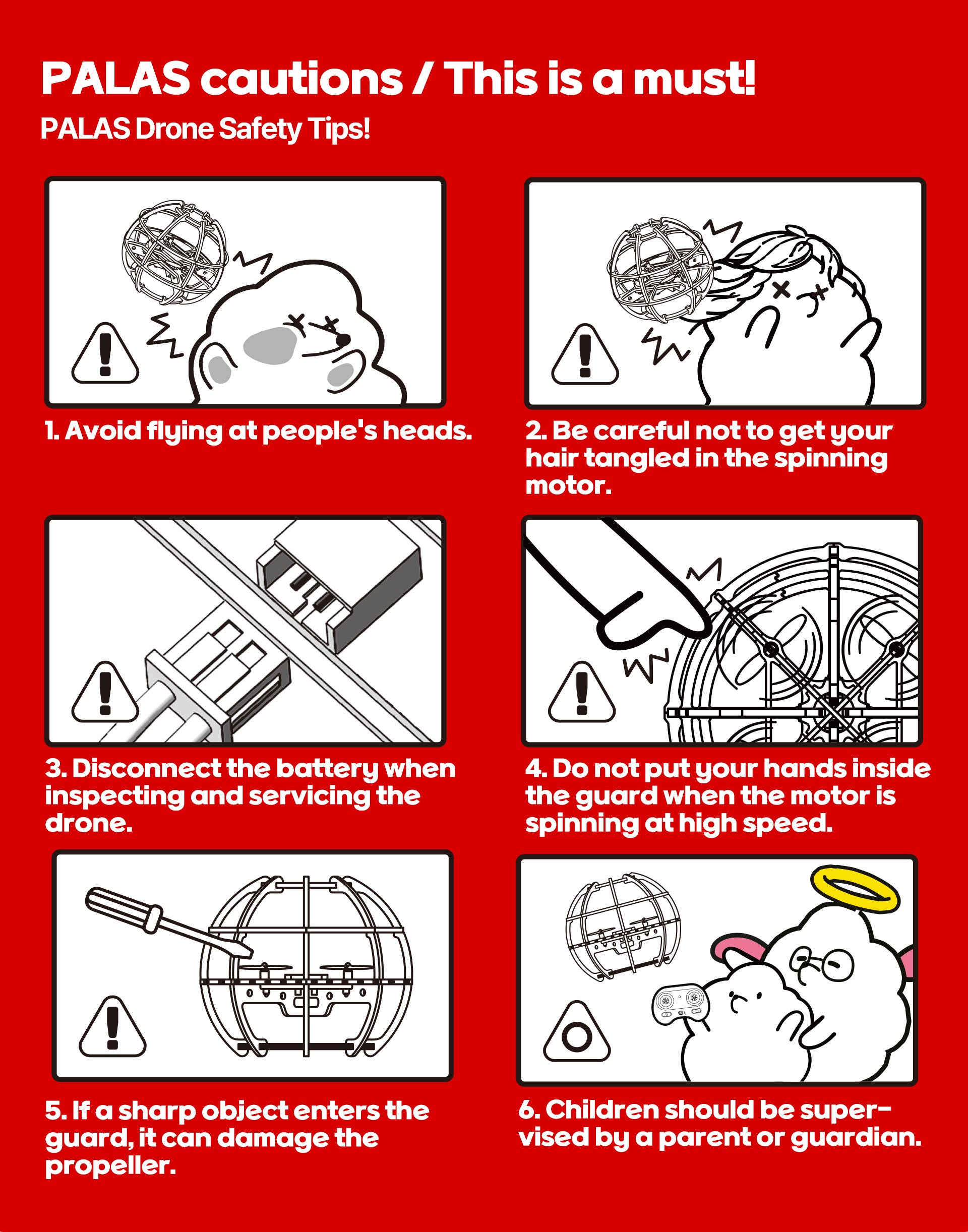 PALAS cautions / This is a must!

PALAS Drone Safety Tips!

1. Avoid flying at people's heads.

2. Be careful not to get your hair tangled in the spinning motor.

3. Disconnect the battery when inspecting and servicing the drone.

4. Do not put your hands inside the guard when the motor is spinning at high speed.

5. If a sharp object enters the guard, it can damage the propeller.

6. Children should be supervised by a parent or guardian.